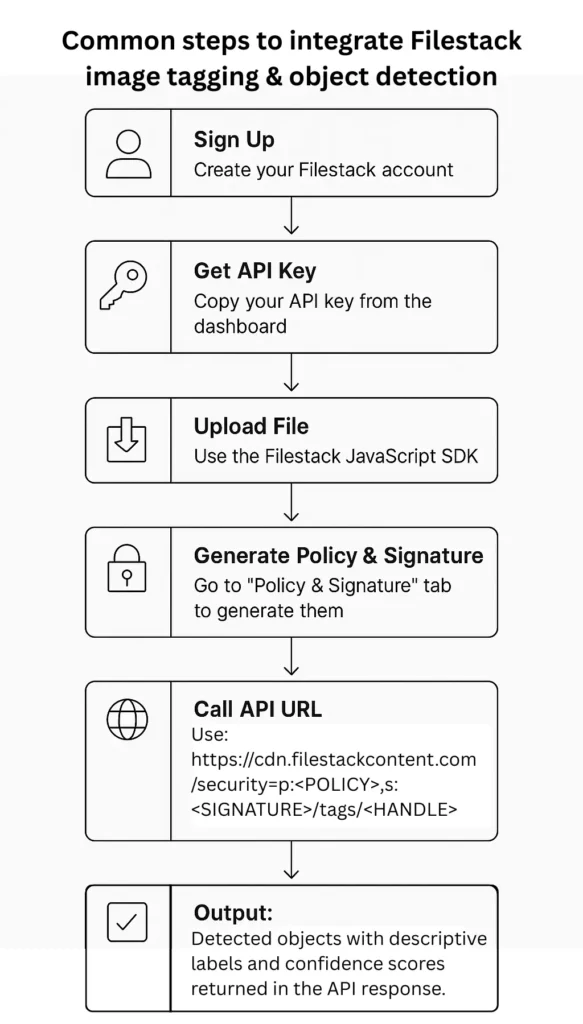 Common steps to integrate Filestack image tagging & object detection

Sign Up
Create your Filestack account

Get API Key
Copy your API key from the dashboard

Upload File
Use the Filestack JavaScript SDK

Generate Policy & Signature
Go to "Policy & Signature" tab to generate them

Call API URL
Use:
https://cdn.filestackcontent.com/security=p:<POLICY>,s:<SIGNATURE>/tags/<HANDLE>

Output:
Detected objects with descriptive labels and confidence scores returned in the API response.