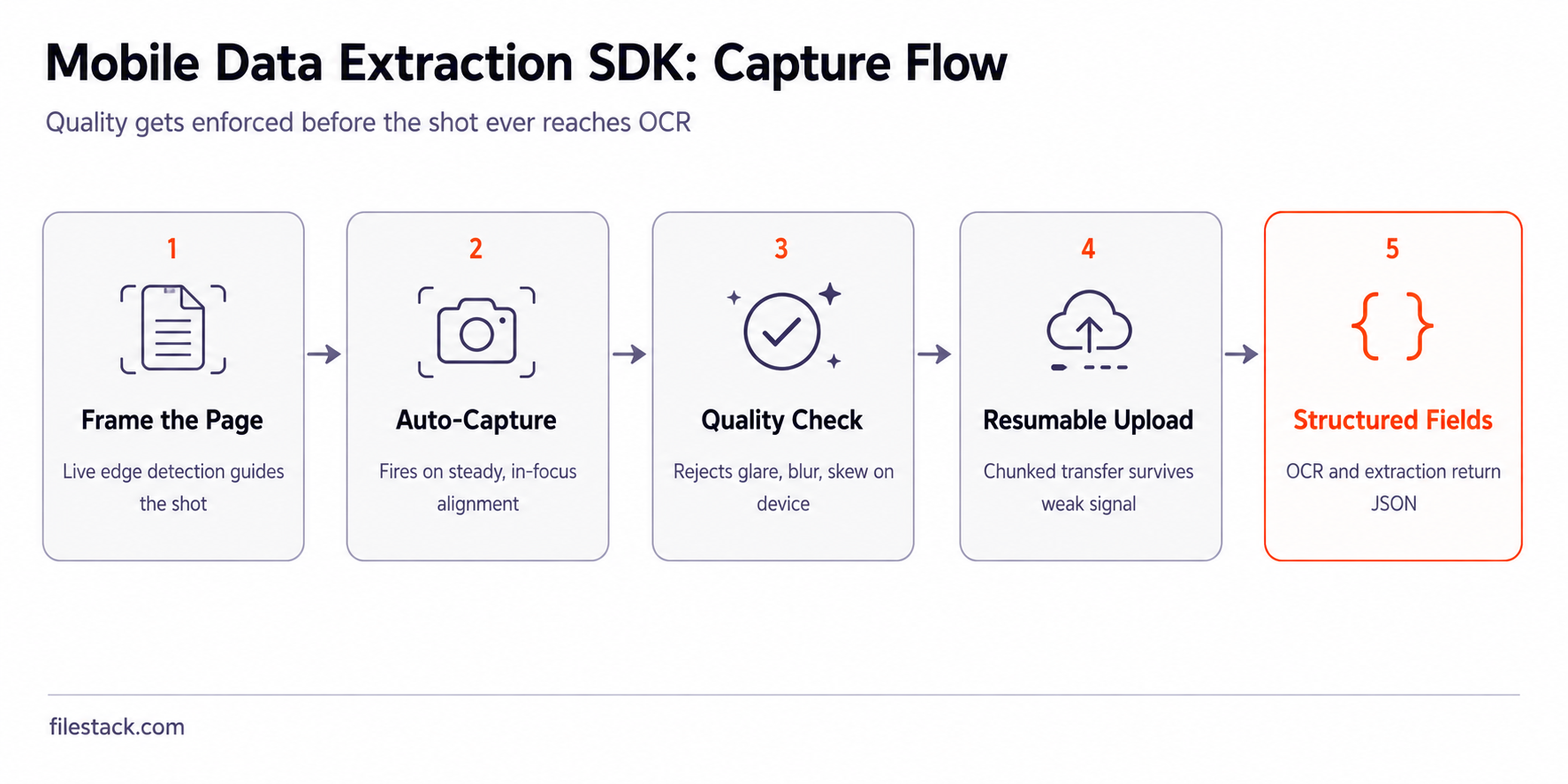 Mobile Data Extraction SDK: Capture Flow

Quality gets enforced before the shot ever reaches OCR

1
Frame the Page
Live edge detection guides the shot

2
Auto-Capture
Fires on steady, in-focus alignment

3
Quality Check
Rejects glare, blur, skew on device

4
Resumable Upload
Chunked transfer survives weak signal

5
{ }
Structured Fields
OCR and extraction return JSON

filestack.com